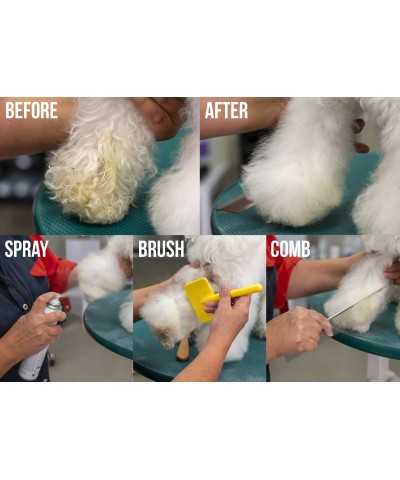 BEFORE

AFTER

SPRAY

BRUSH

COMB